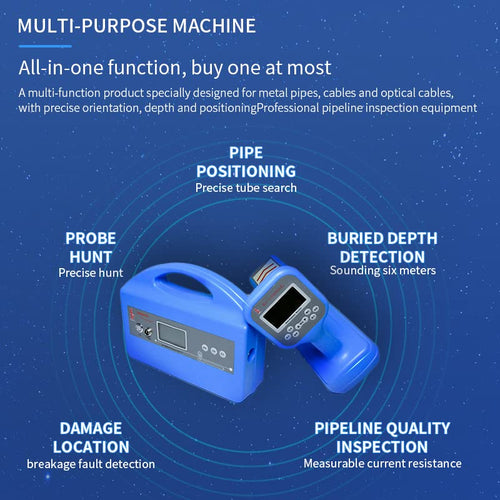 MULTI-PURPOSE MACHINE

All-in-one function, buy one at most

A multi-function product specially designed for metal pipes, cables and optical cables, with precise orientation, depth and positioningProfessional pipeline inspection equipment

PIPE POSITIONING
Precise tube search

PROBE HUNT
Precise hunt

BURIED DEPTH DETECTION
Sounding six meters

DAMAGE LOCATION
breakage fault detection

PIPELINE QUALITY INSPECTION
Measurable current resistance